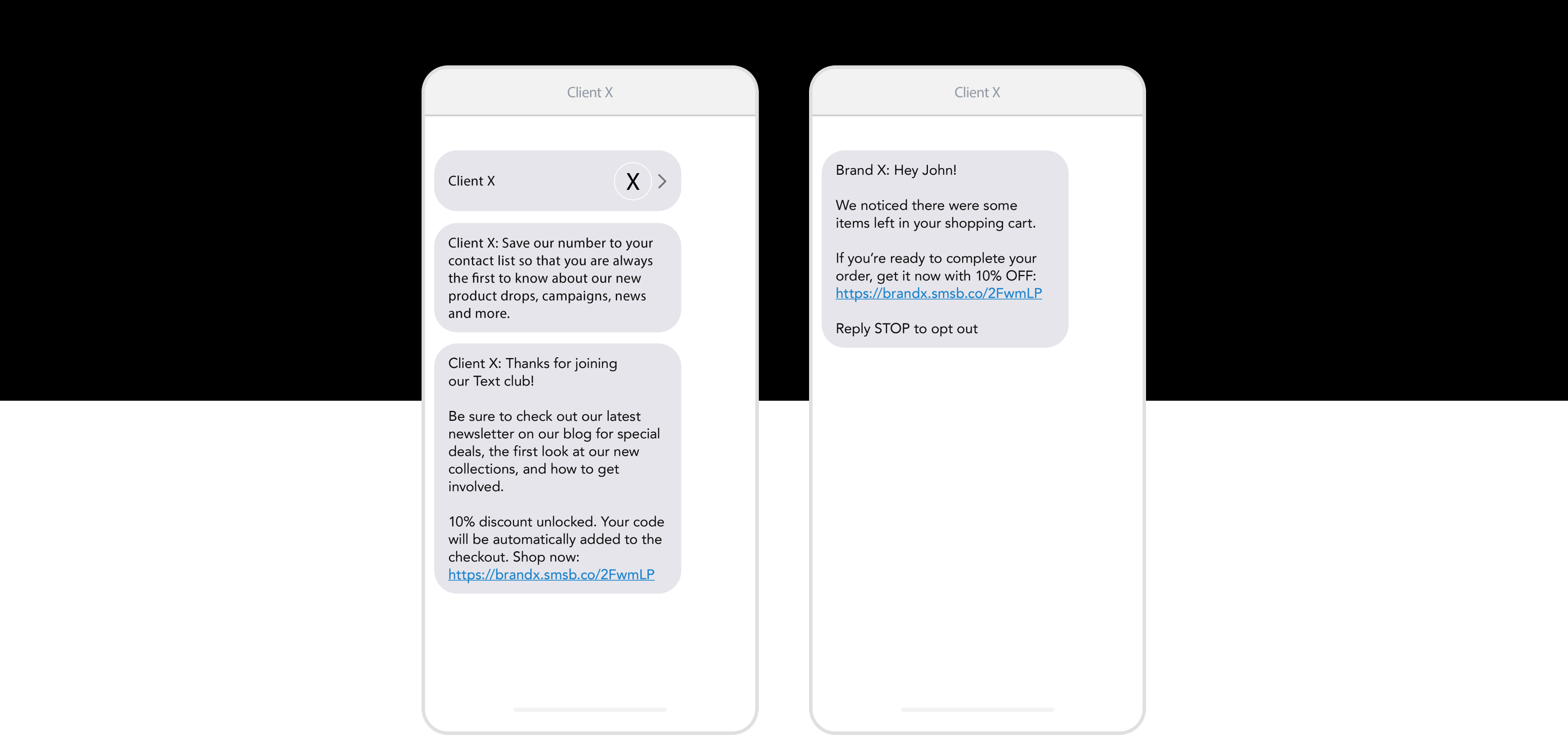 Client X

Client X

X

Client X: Save our number to your contact list so that you are always the first to know about our new product drops, campaigns, news and more.

Client X: Thanks for joining our Text club!

Be sure to check out our latest newsletter on our blog for special deals, the first look at our new collections, and how to get involved.

10% discount unlocked. Your code will be automatically added to the checkout. Shop now: https://brandx.smsb.co/2FwmLP

Client X

Brand X: Hey John!

We noticed there were some items left in your shopping cart.

If you're ready to complete your order, get it now with 10% OFF: https://brandx.smsb.co/2FwmLP

Reply STOP to opt out